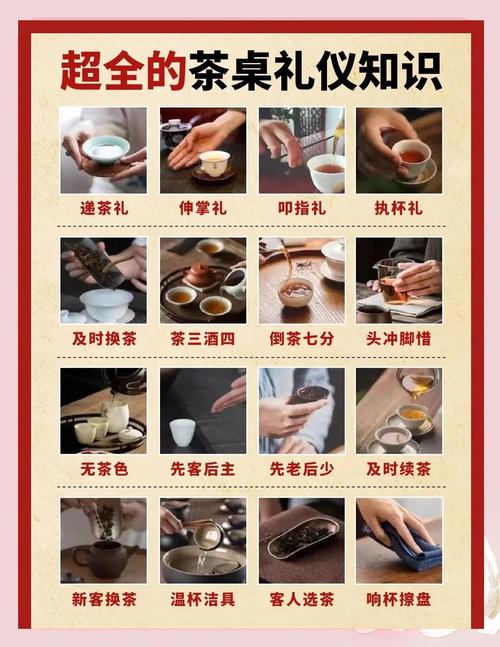 超全的茶桌礼仪知识

递茶礼
伸掌礼
叩指礼
执杯礼

及时换茶
茶三酒四
倒茶七分
头冲脚惜

无茶色
先客后主
先老后少
及时续茶

新客换茶
温杯洁具
客人选茶
响杯擦盘