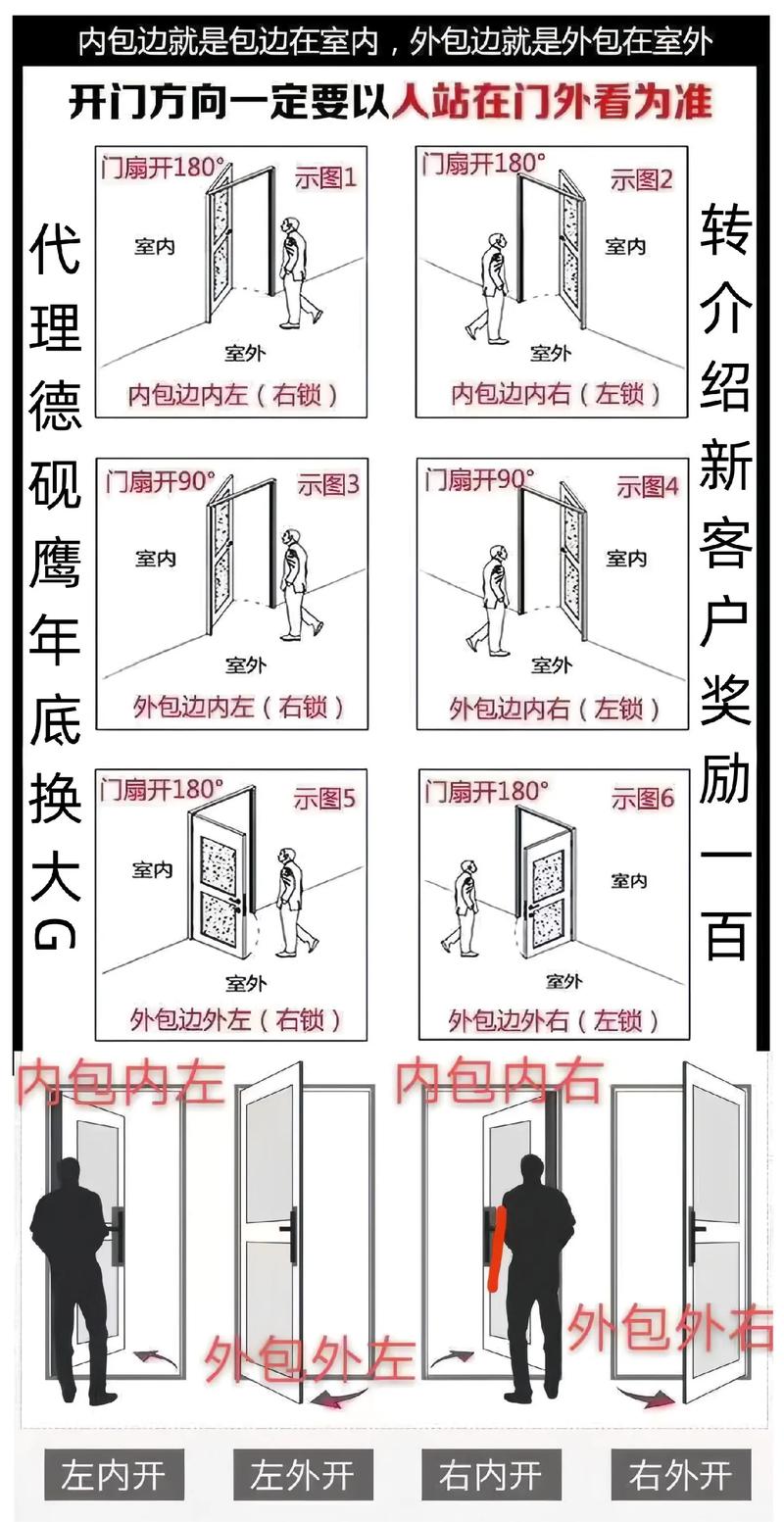 内包边就是包边在室内，外包边就是外包在室外

开门方向一定要以人站在门外看为准

代理德砚鹰年底换大G

门扇开180°
示图1
室内
室外
内包边内左（右锁）

门扇开180°
示图2
室内
室外
内包边内右（左锁）

门扇开90°
示图3
室内
室外
外包边内左（右锁）

门扇开90°
示图4
室内
室外
外包边内右（左锁）

门扇开180°
示图5
室内
室外
外包边外左（右锁）

门扇开180°
示图6
室内
室外
外包边外右（左锁）

转介绍新客户奖励一百

内包内左
内包内右
外包外左
外包外右

左内开
左外开
右内开
右外开