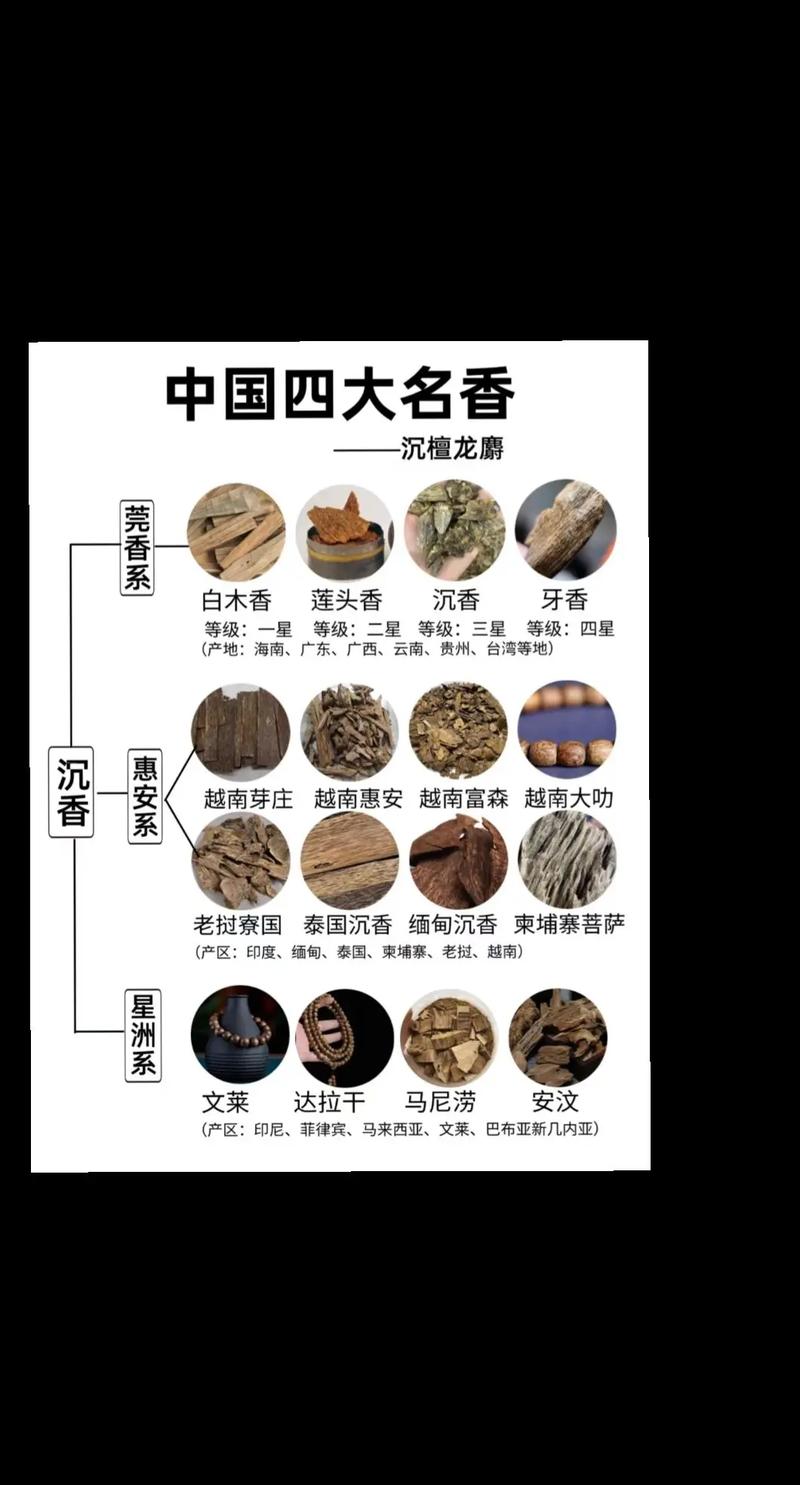 中国四大名香

——沉檀龙麝

沉香

莞香系

白木香 莲头香 沉香 牙香

等级：一星 等级：二星 等级：三星 等级：四星

（产地：海南、广东、广西、云南、贵州、台湾等地）

惠安系

越南芽庄 越南惠安 越南富森 越南大叻

老挝寮国 泰国沉香 缅甸沉香 柬埔寨菩萨

（产区：印度、缅甸、泰国、柬埔寨、老挝、越南）

星洲系

文莱 达拉干 马尼涝 安汶

（产区：印尼、菲律宾、马来西亚、文莱、巴布亚新几内亚）